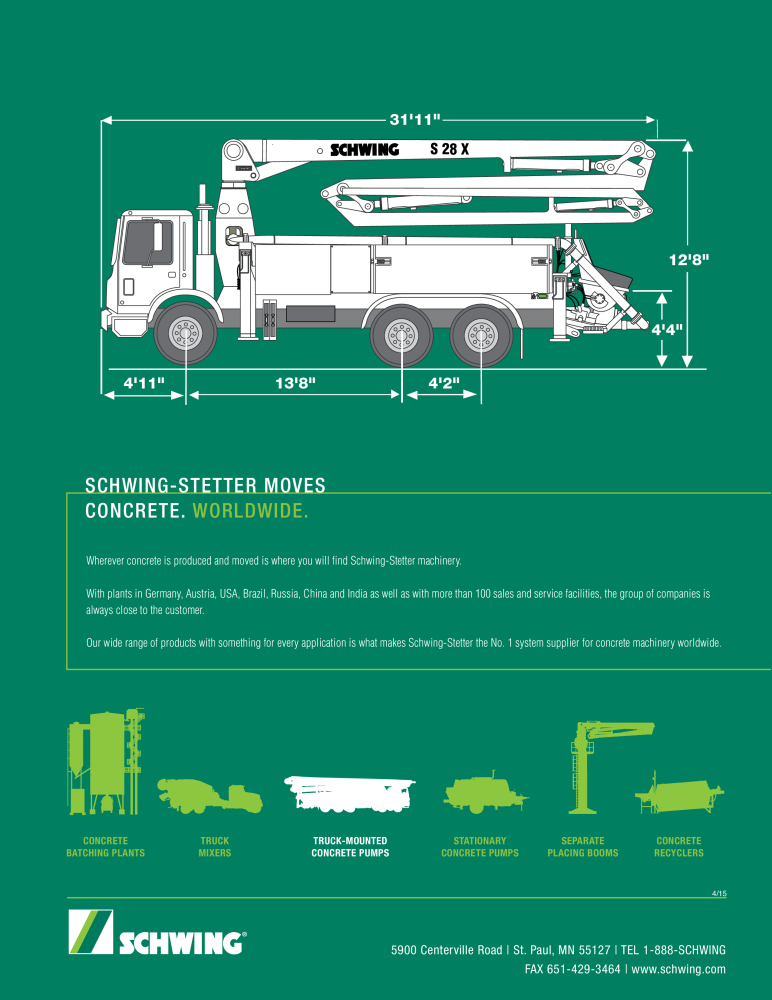 31'11"

SCHWING S 28 X

12'8"

4'4"

4'11" 13'8" 4'2"

SCHWING-STETTER MOVES CONCRETE. WORLDWIDE.

Wherever concrete is produced and moved is where you will find Schwing-Stetter machinery.

With plants in Germany, Austria, USA, Brazil, Russia, China and India as well as with more than 100 sales and service facilities, the group of companies is always close to the customer.

Our wide range of products with something for every application is what makes Schwing-Stetter the No. 1 system supplier for concrete machinery worldwide.

CONCRETE BATCHING PLANTS

TRUCK MIXERS

TRUCK-MOUNTED CONCRETE PUMPS

STATIONARY CONCRETE PUMPS

SEPARATE PLACING BOOMS

CONCRETE RECYCLERS

4/15

SCHWING®

5900 Centerville Road | St. Paul, MN 55127 | TEL 1-888-SCHWING
FAX 651-429-3464 | www.schwing.com